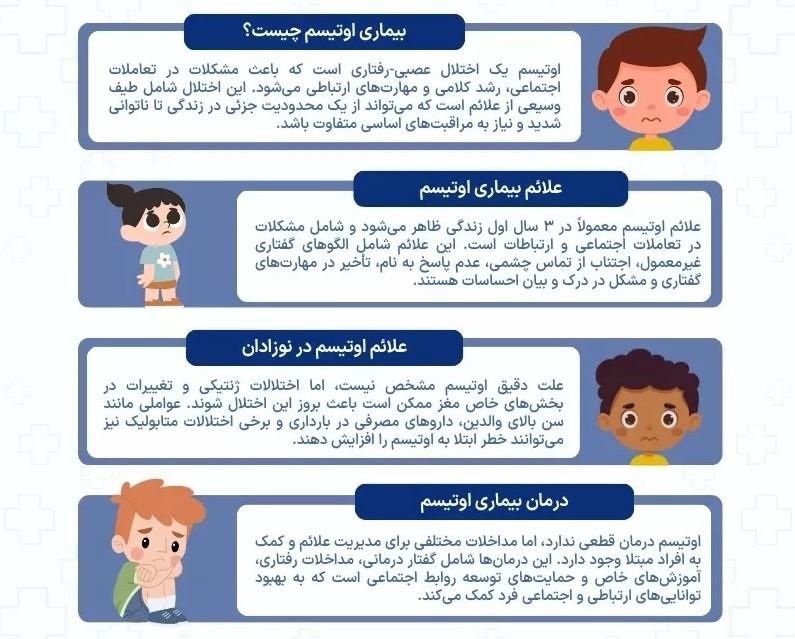 بیماری اوتیسم چیست؟

اوتیسم یک اختلال عصبی-رفتاری است که باعث مشکلات در تعاملات اجتماعی، رشد کلامی و مهارت‌های ارتباطی می‌شود. این اختلال شامل طیف وسیعی از علائم است که می‌تواند از یک محدودیت جزئی در زندگی تا ناتوانی شدید و نیاز به مراقبت‌های اساسی متفاوت باشد.

علائم بیماری اوتیسم

علائم اوتیسم معمولاً در ۳ سال اول زندگی ظاهر می‌شود و شامل مشکلات در تعاملات اجتماعی و ارتباطات است. این علائم شامل الگوهای گفتاری غیرمعمول، اجتناب از تماس چشمی، عدم پاسخ به نام، تأخیر در مهارت‌های گفتاری و مشکل در درک و بیان احساسات هستند.

علائم اوتیسم در نوزادان

علت دقیق اوتیسم مشخص نیست، اما اختلالات ژنتیکی و تغییرات در بخش‌های خاص مغز ممکن است باعث بروز این اختلال شوند. عواملی مانند سن بالای والدین، داروهای مصرفی در بارداری و برخی اختلالات متابولیک نیز می‌توانند خطر ابتلا به اوتیسم را افزایش دهند.

درمان بیماری اوتیسم

اوتیسم درمان قطعی ندارد، اما مداخلات مختلفی برای مدیریت علائم و کمک به افراد مبتلا وجود دارد. این درمان‌ها شامل گفتار درمانی، مداخلات رفتاری، آموزش‌های خاص و حمایت‌های توسعه روابط اجتماعی است که به بهبود توانایی‌های ارتباطی و اجتماعی فرد کمک می‌کند.